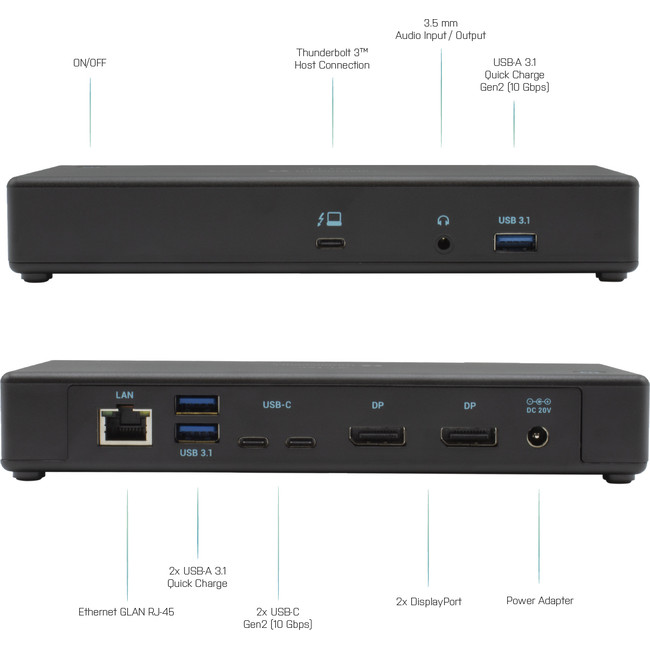 ON/OFF

Thunderbolt 3™
Host Connection

3.5 mm
Audio Input / Output

USB-A 3.1
Quick Charge
Gen2 (10 Gbps)

USB 3.1

LAN

USB 3.1

USB-C

DP

DP

DC 20V

Ethernet GLAN RJ-45

2x USB-A 3.1
Quick Charge

2x USB-C
Gen2 (10 Gbps)

2x DisplayPort

Power Adapter