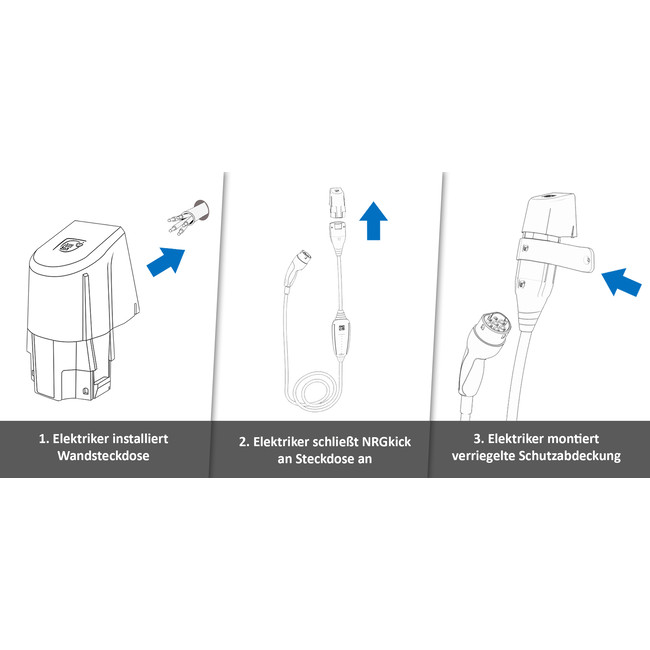 1. Elektriker installiert Wandsteckdose

2. Elektriker schließt NRGkick an Steckdose an

3. Elektriker montiert verriegelte Schutzabdeckung