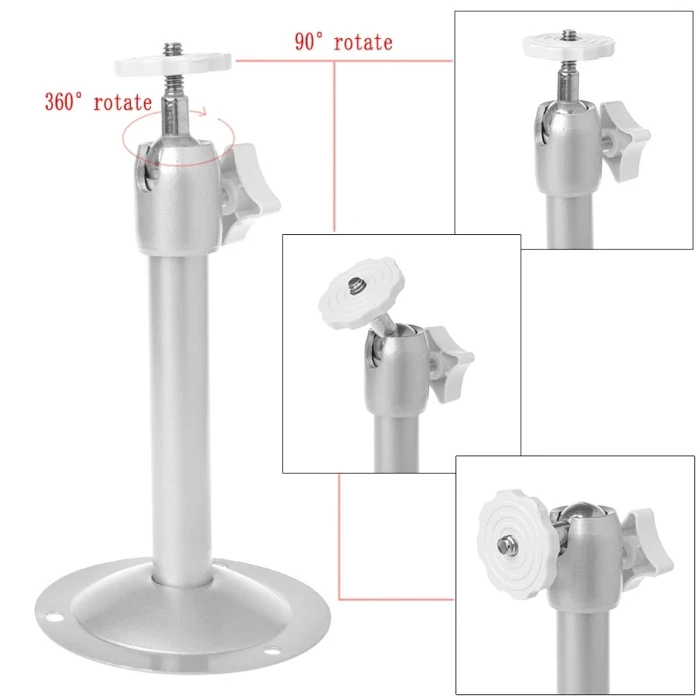 90° rotate

360° rotate