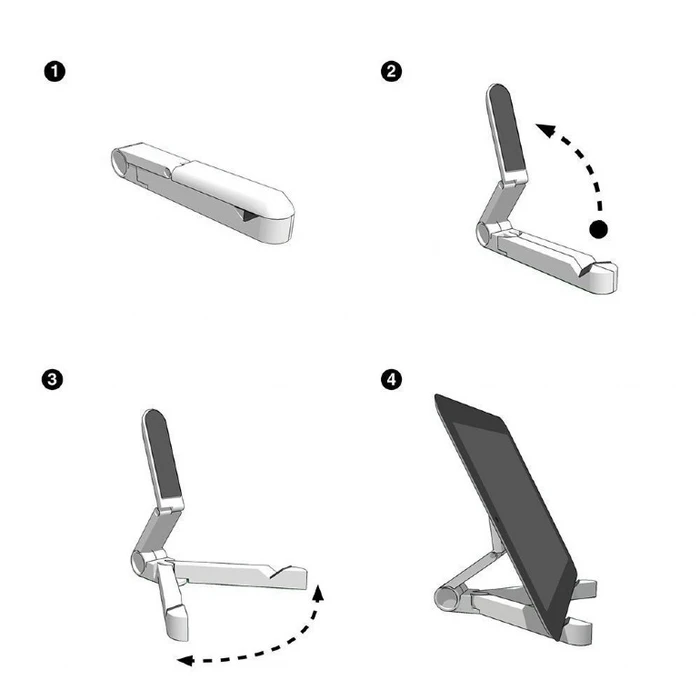 1

2

3

4