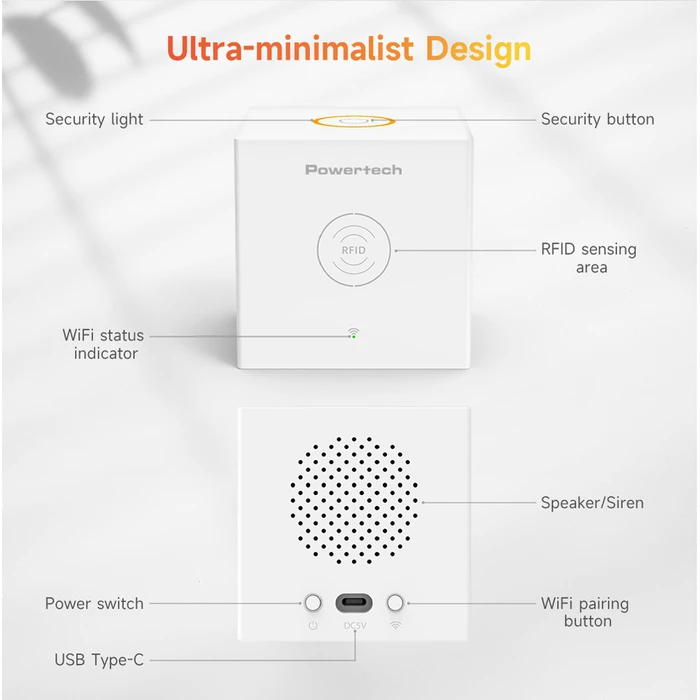 Ultra-minimalist Design

Security light

Security button

Powertech

RFID

RFID sensing area

WiFi status indicator

Speaker/Siren

Power switch

DC5V

WiFi pairing button

USB Type-C