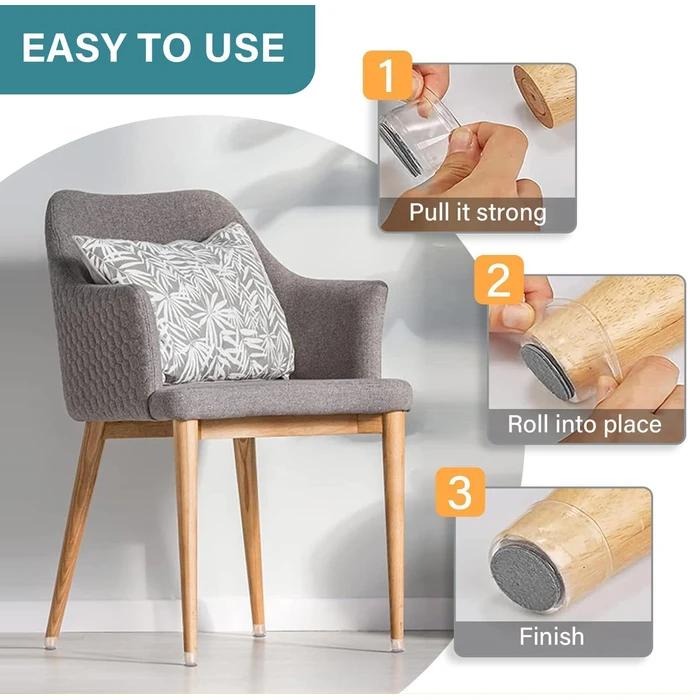 EASY TO USE

1

Pull it strong

2

Roll into place

3

Finish