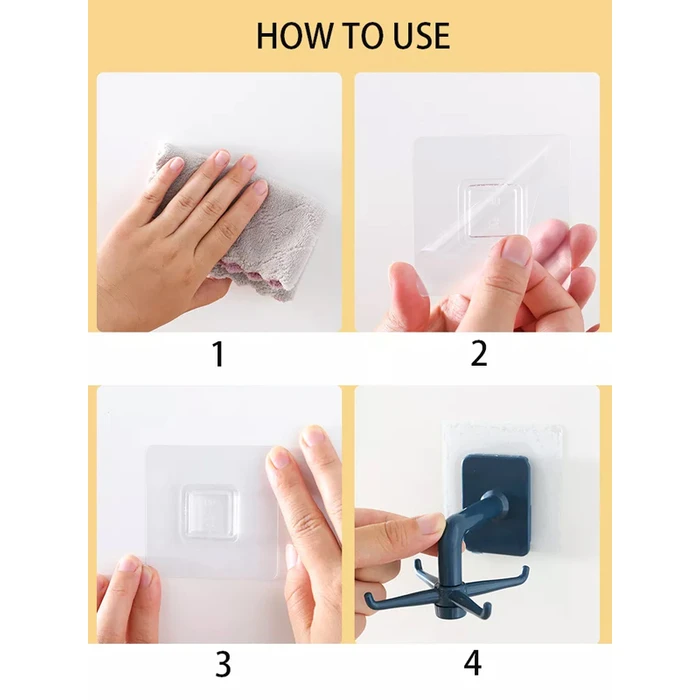 HOW TO USE

1

2

3

4