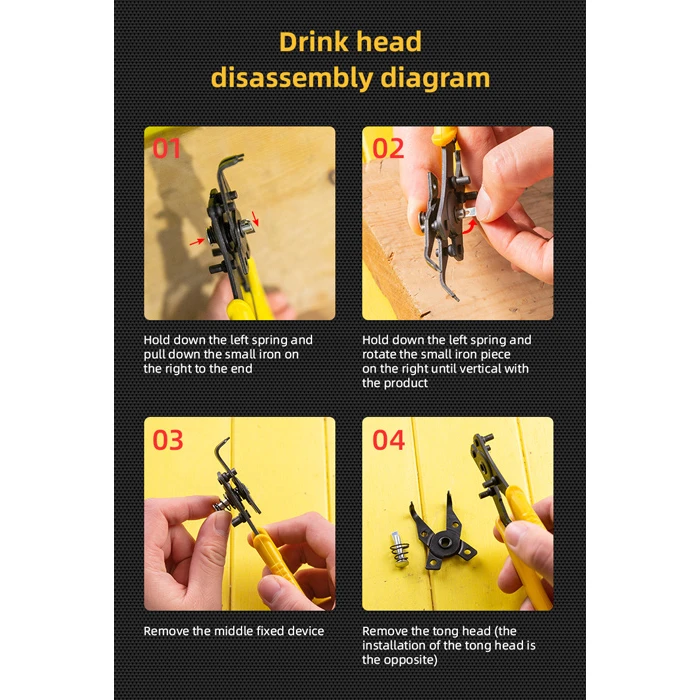 Drink head disassembly diagram

01

Hold down the left spring and pull down the small iron on the right to the end

02

Hold down the left spring and rotate the small iron piece on the right until vertical with the product

03

Remove the middle fixed device

04

Remove the tong head (the installation of the tong head is the opposite)