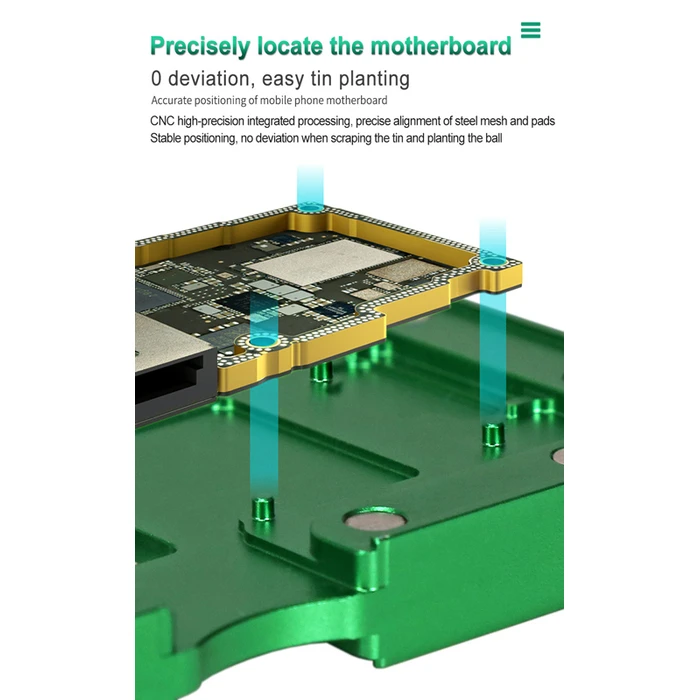 Precisely locate the motherboard

0 deviation, easy tin planting

Accurate positioning of mobile phone motherboard

CNC high-precision integrated processing, precise alignment of steel mesh and pads
Stable positioning, no deviation when scraping the tin and planting the ball