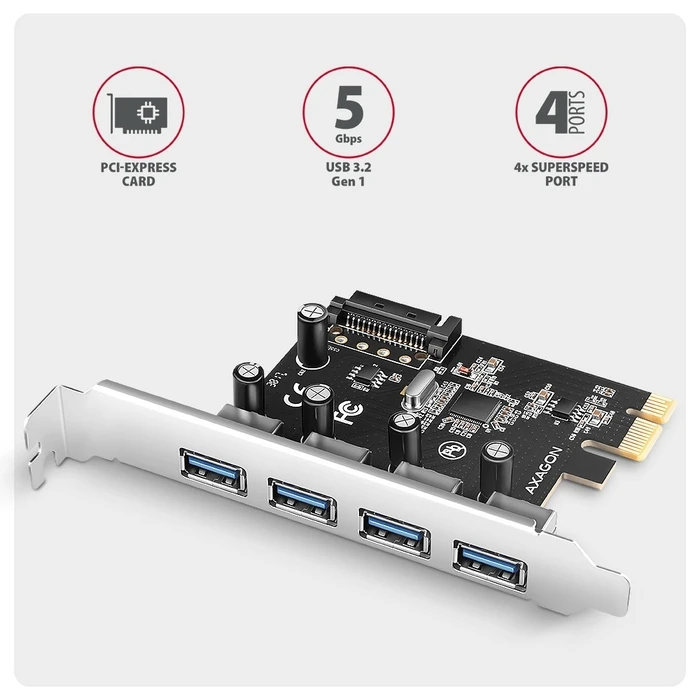 PCI-EXPRESS CARD

5 Gbps

USB 3.2 Gen 1

4 PORTS

4x SUPERSPEED PORT

CE

FC

Pb

AXAGON