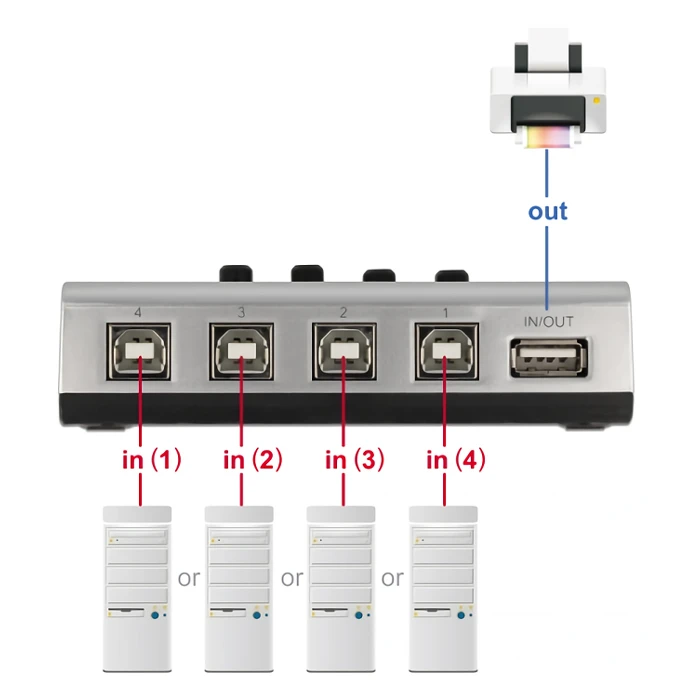 out

4 3 2 1 IN/OUT

in (1) in (2) in (3) in (4)

or or or