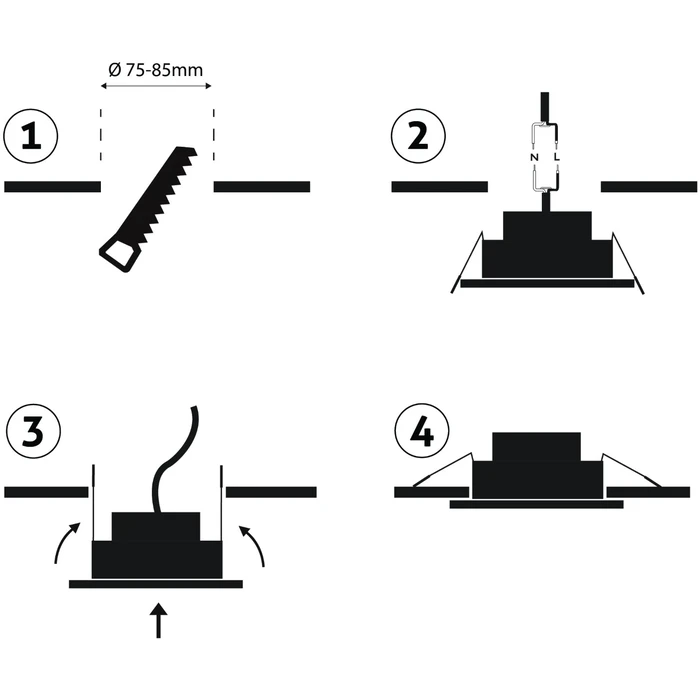 Ø 75-85mm

1

2

N L

3

4