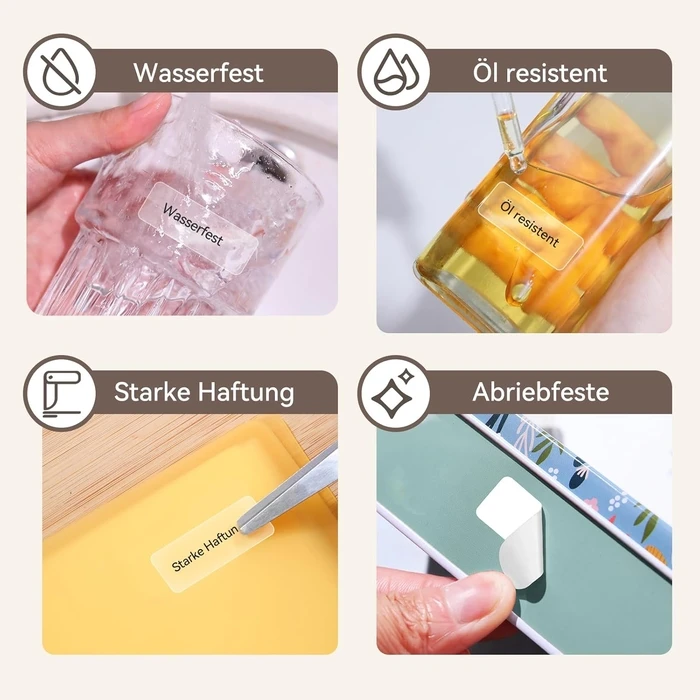 Wasserfest

Wasserfest

Öl resistent

Öl resistent

Starke Haftung

Starke Haftun

Abriebfeste