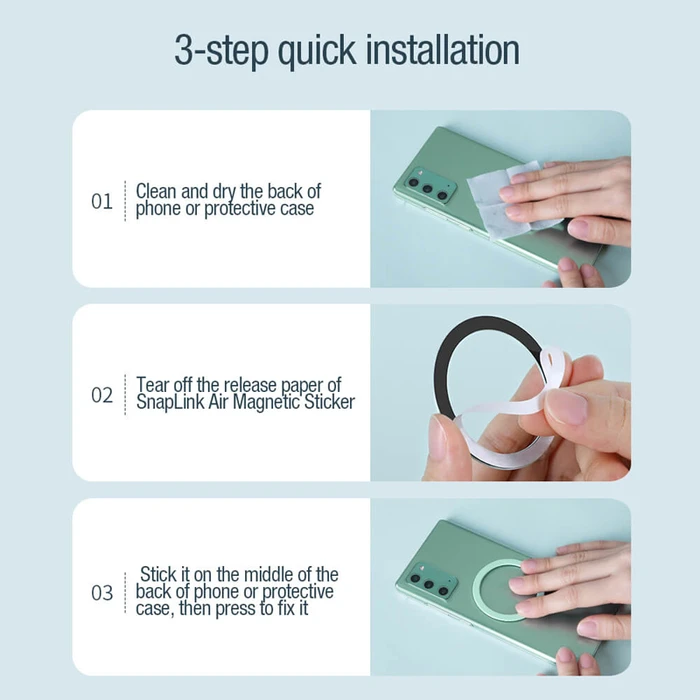 3-step quick installation

01 Clean and dry the back of phone or protective case

02 Tear off the release paper of SnapLink Air Magnetic Sticker

03 Stick it on the middle of the back of phone or protective case, then press to fix it