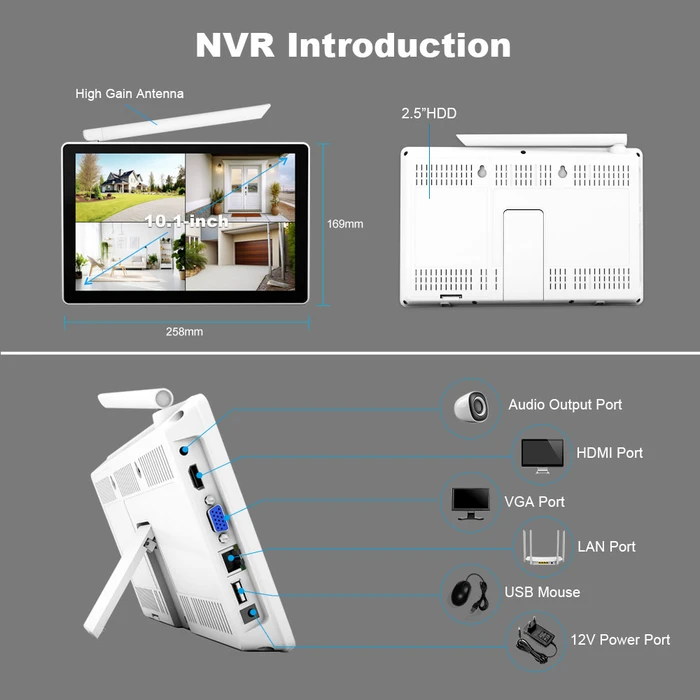 NVR Introduction

High Gain Antenna

10.1-inch

169mm

258mm

2.5"HDD

Audio Output Port

HDMI Port

VGA Port

LAN Port

USB Mouse

12V Power Port