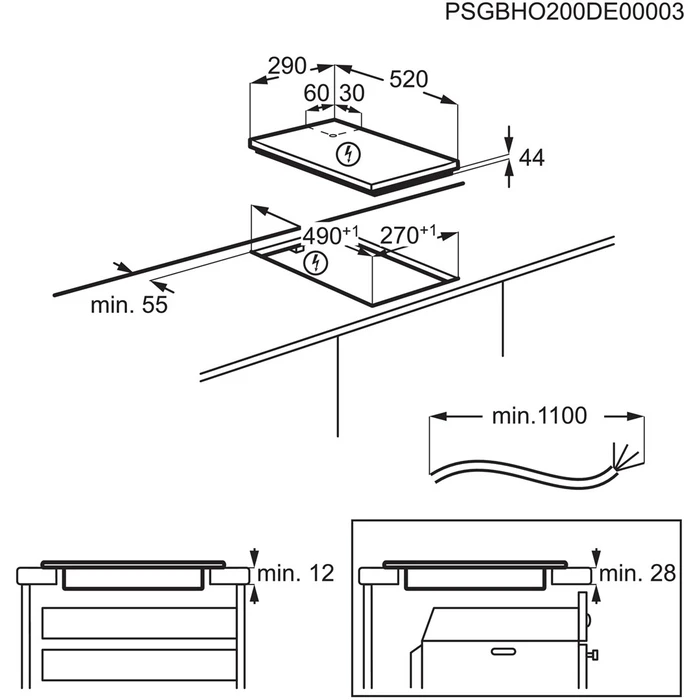 PSGBHO200DE00003

290

520

60

30

44

$490^{+1}$

$270^{+1}$

min. 55

min.1100

min. 12

min. 28