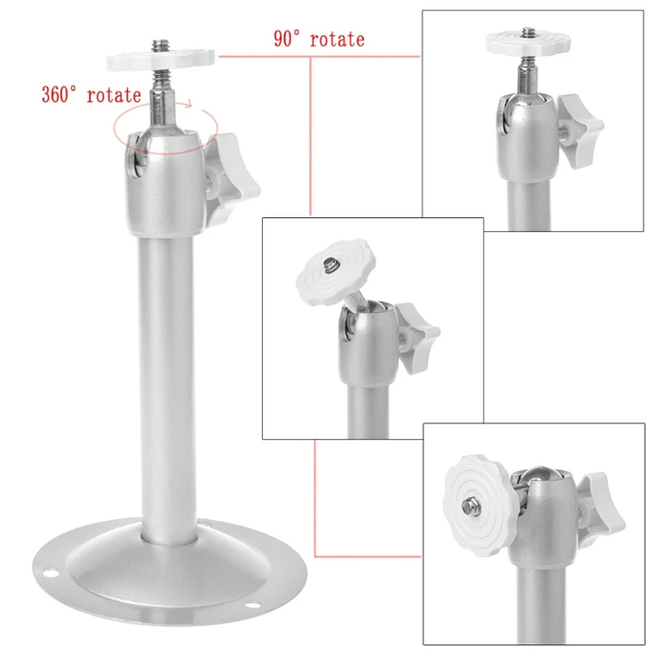 90° rotate

360° rotate