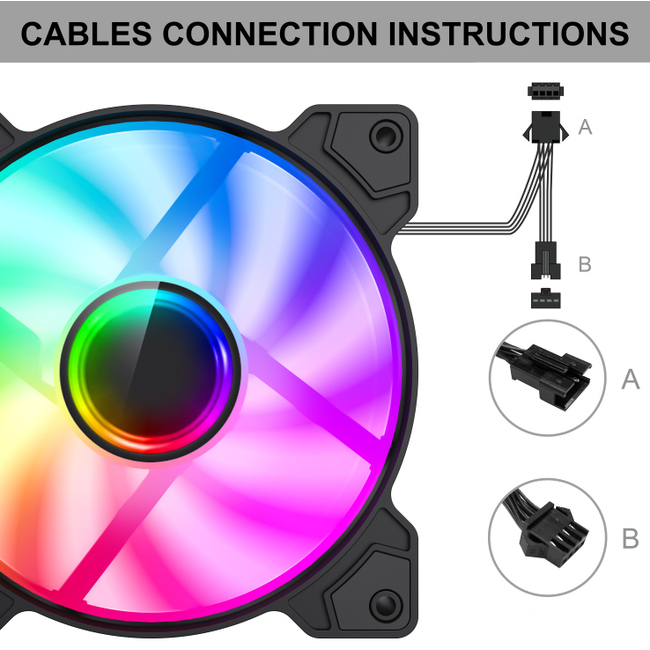 CABLES CONNECTION INSTRUCTIONS

A

B

A

B