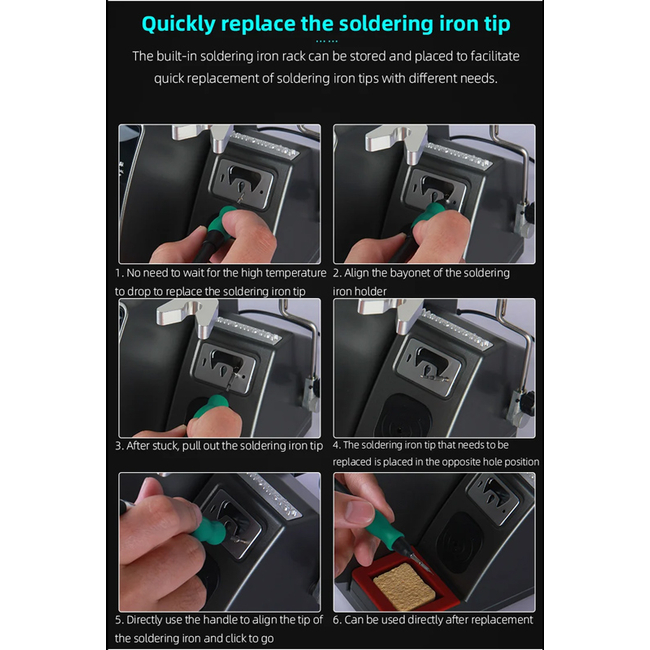 Quickly replace the soldering iron tip

The built-in soldering iron rack can be stored and placed to facilitate quick replacement of soldering iron tips with different needs.

1. No need to wait for the high temperature to drop to replace the soldering iron tip

2. Align the bayonet of the soldering iron holder

3. After stuck, pull out the soldering iron tip

4. The soldering iron tip that needs to be replaced is placed in the opposite hole position

5. Directly use the handle to align the tip of the soldering iron and click to go

6. Can be used directly after replacement