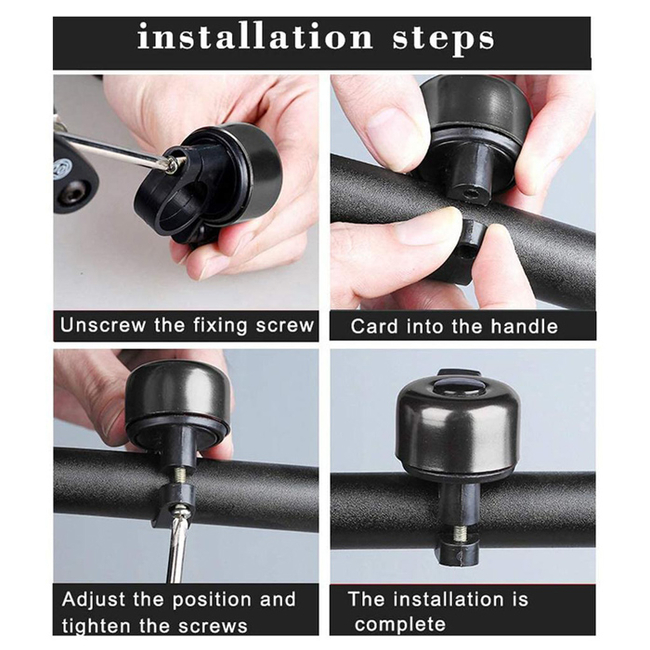 installation steps

Unscrew the fixing screw

Card into the handle

Adjust the position and tighten the screws

The installation is complete