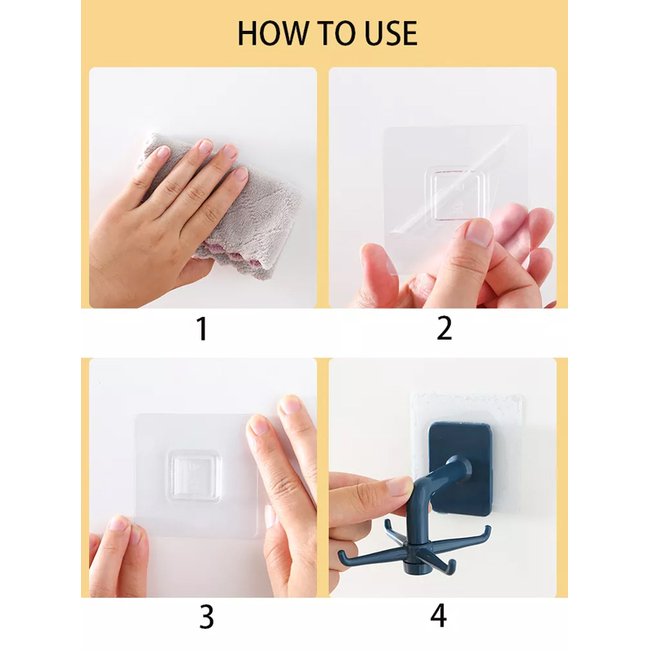 HOW TO USE

1

2

3

4