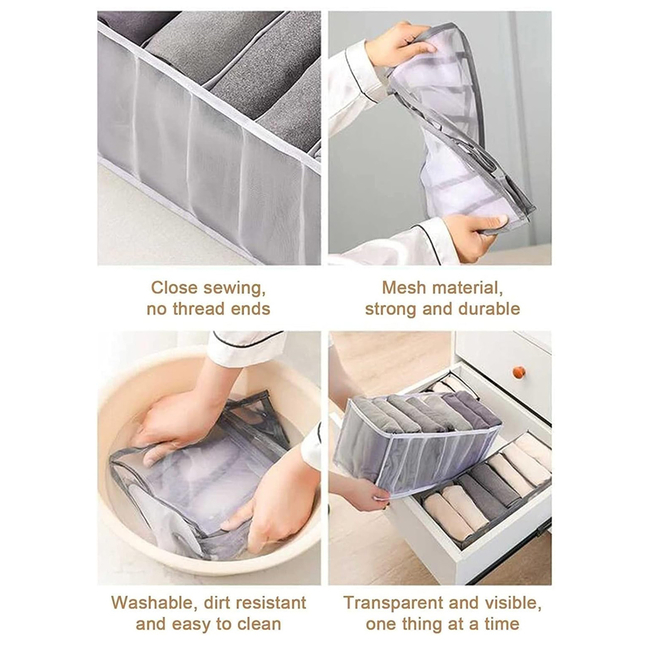 Close sewing,
no thread ends

Mesh material,
strong and durable

Washable, dirt resistant
and easy to clean

Transparent and visible,
one thing at a time