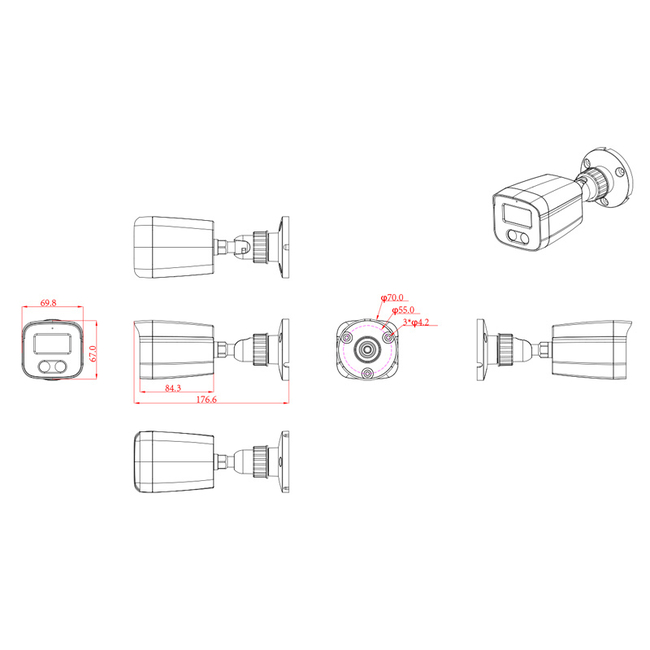 69.8

67.0

84.3

176.6

φ70.0

φ55.0

3*φ4.2