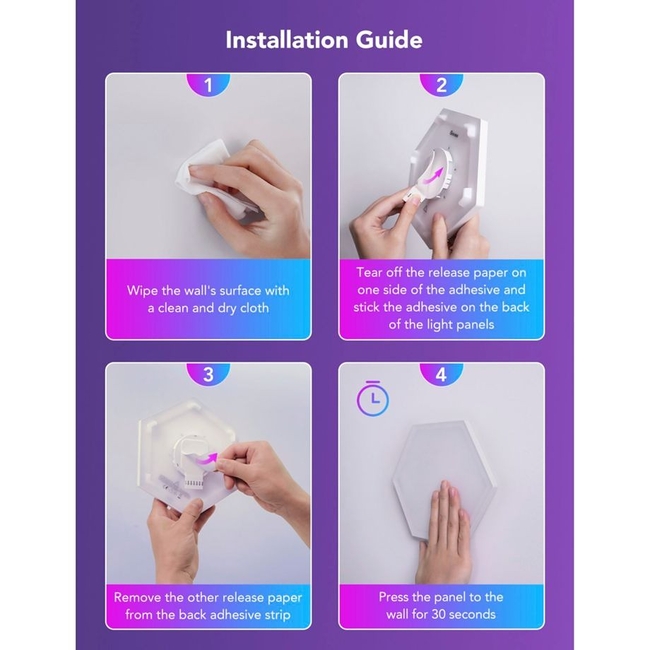 Installation Guide

1

Wipe the wall's surface with a clean and dry cloth

2

Tear off the release paper on one side of the adhesive and stick the adhesive on the back of the light panels

3

Remove the other release paper from the back adhesive strip

4

Press the panel to the wall for 30 seconds