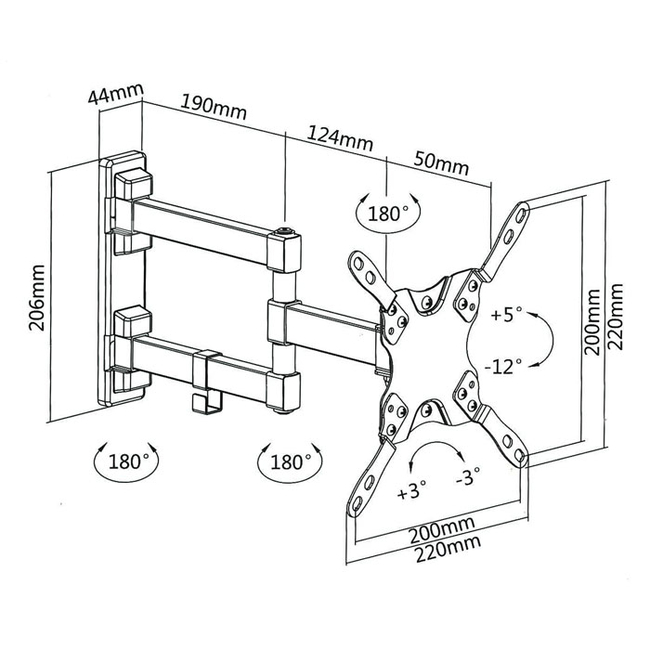 44mm
190mm
124mm
50mm
180°
206mm
+5°
-12°
200mm
220mm
180°
180°
+3°
-3°
200mm
220mm