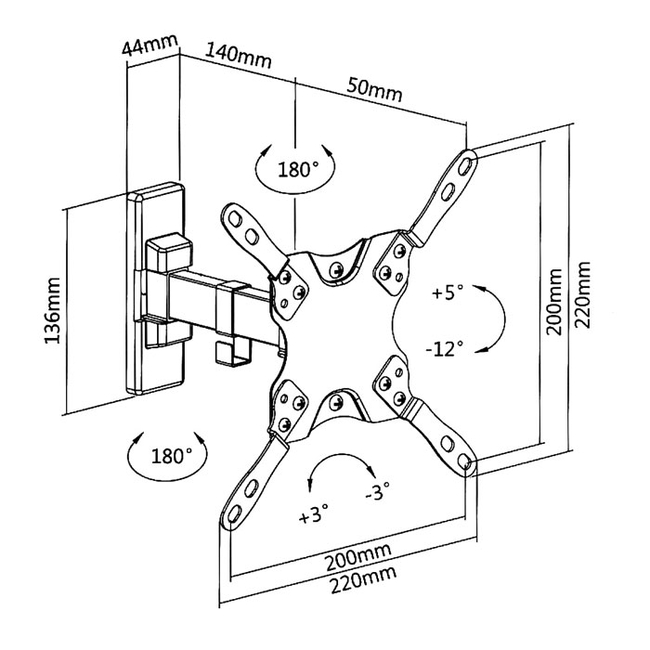 44mm
140mm
50mm
180°
136mm
+5°
-12°
200mm
220mm
180°
-3°
+3°
200mm
220mm