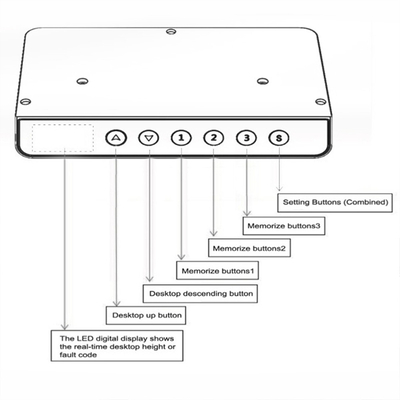 1 2 3 S

Setting Buttons (Combined)

Memorize buttons3

Memorize buttons2

Memorize buttons1

Desktop descending button

Desktop up button

The LED digital display shows the real-time desktop height or fault code