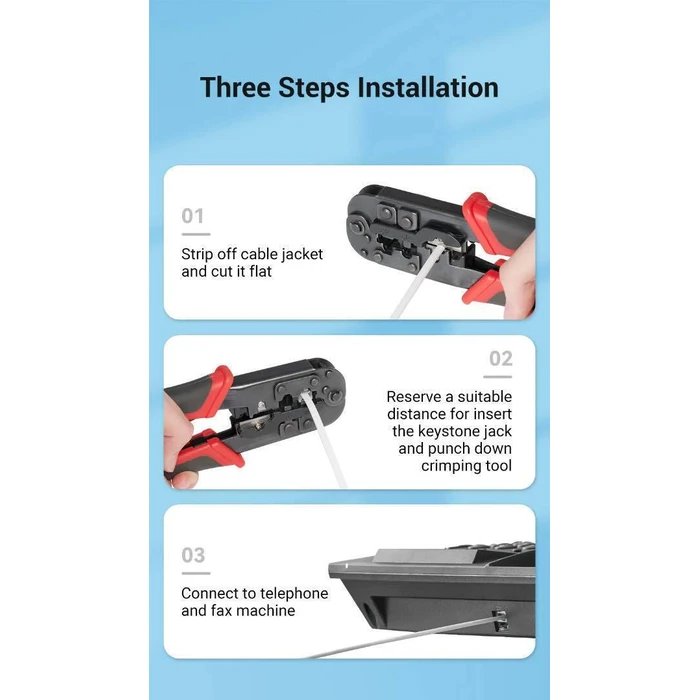 Three Steps Installation

01

Strip off cable jacket and cut it flat

02

Reserve a suitable distance for insert the keystone jack and punch down crimping tool

03

Connect to telephone and fax machine