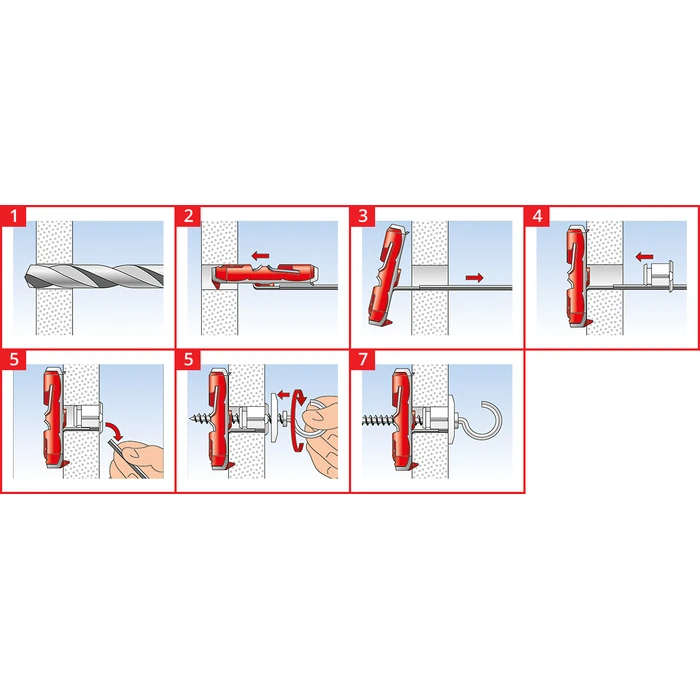 1

2

3

4

5

5

7