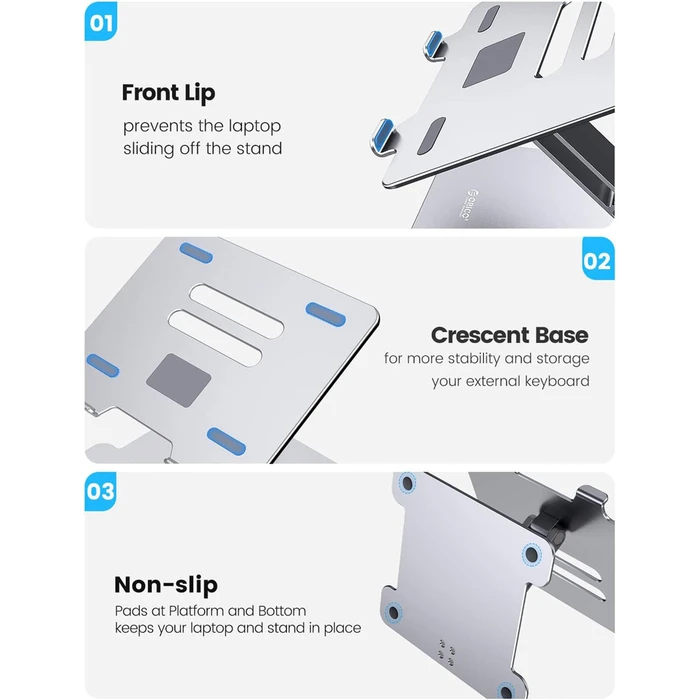 01

Front Lip
prevents the laptop sliding off the stand

ORICO

02

Crescent Base
for more stability and storage your external keyboard

03

Non-slip
Pads at Platform and Bottom keeps your laptop and stand in place