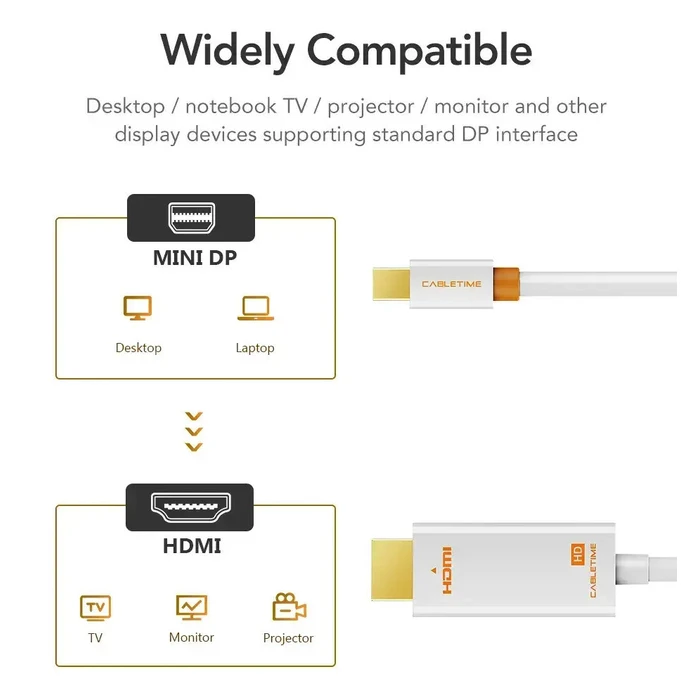 Widely Compatible

Desktop / notebook TV / projector / monitor and other display devices supporting standard DP interface

MINI DP

Desktop

Laptop

CABLETIME

HDMI

TV

TV

Monitor

Projector

HDMI

HD

CABLETIME