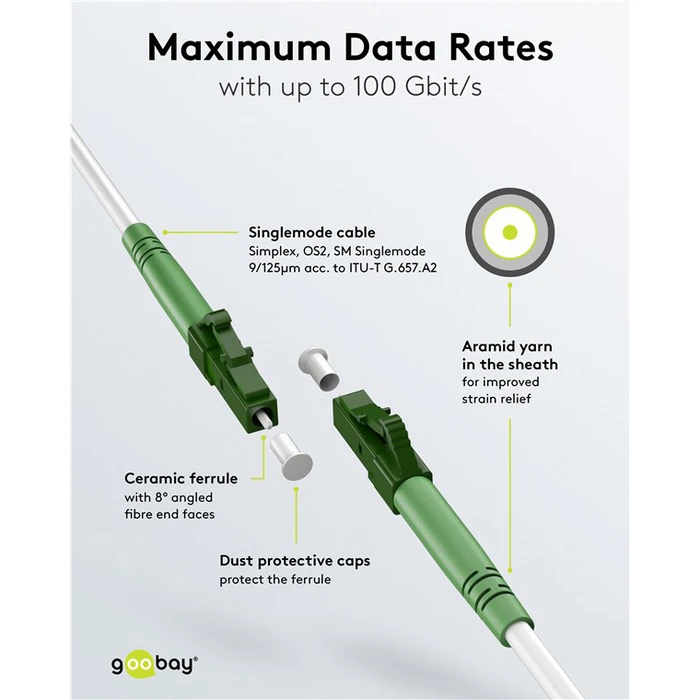 Maximum Data Rates
with up to 100 Gbit/s

Singlemode cable
Simplex, OS2, SM Singlemode 9/125µm acc. to ITU-T G.657.A2

Aramid yarn in the sheath
for improved strain relief

Ceramic ferrule
with 8° angled fibre end faces

Dust protective caps
protect the ferrule

goobay®