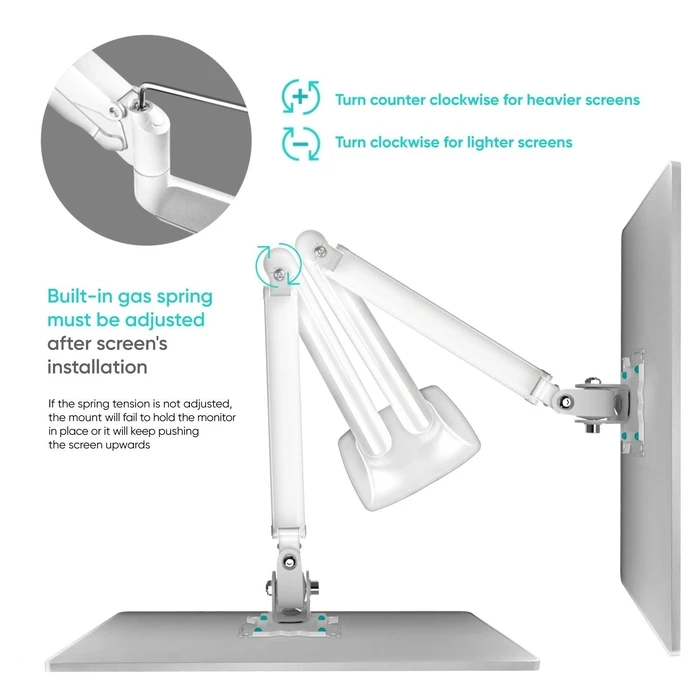 Turn counter clockwise for heavier screens

Turn clockwise for lighter screens

Built-in gas spring must be adjusted after screen's installation

If the spring tension is not adjusted, the mount will fail to hold the monitor in place or it will keep pushing the screen upwards