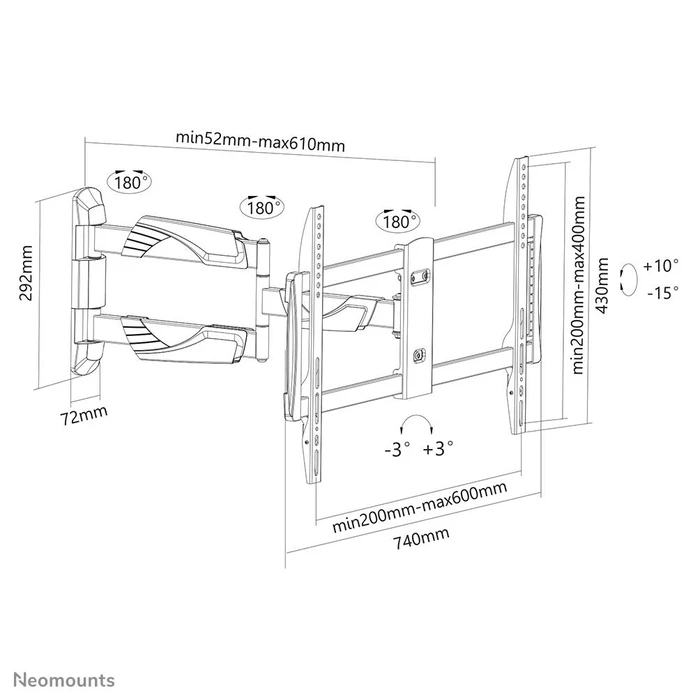 min52mm-max610mm

180°

180°

180°

292mm

72mm

min200mm-max400mm

430mm

+10°

-15°

-3°

+3°

min200mm-max600mm

740mm

Neomounts